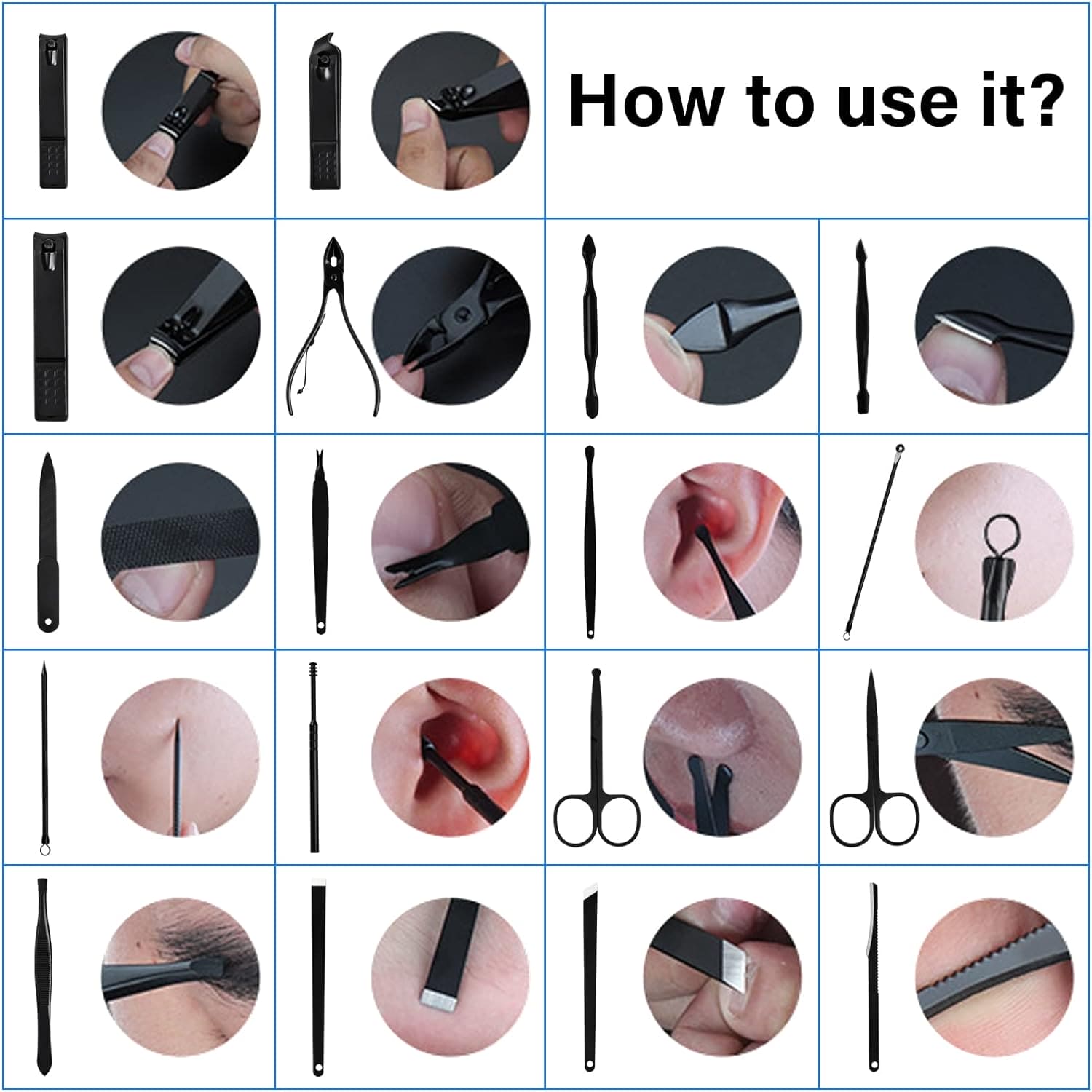 How to use it?